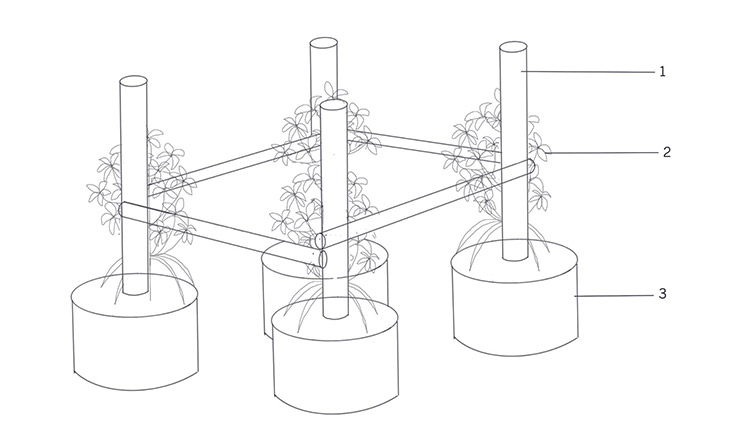 1

2

3